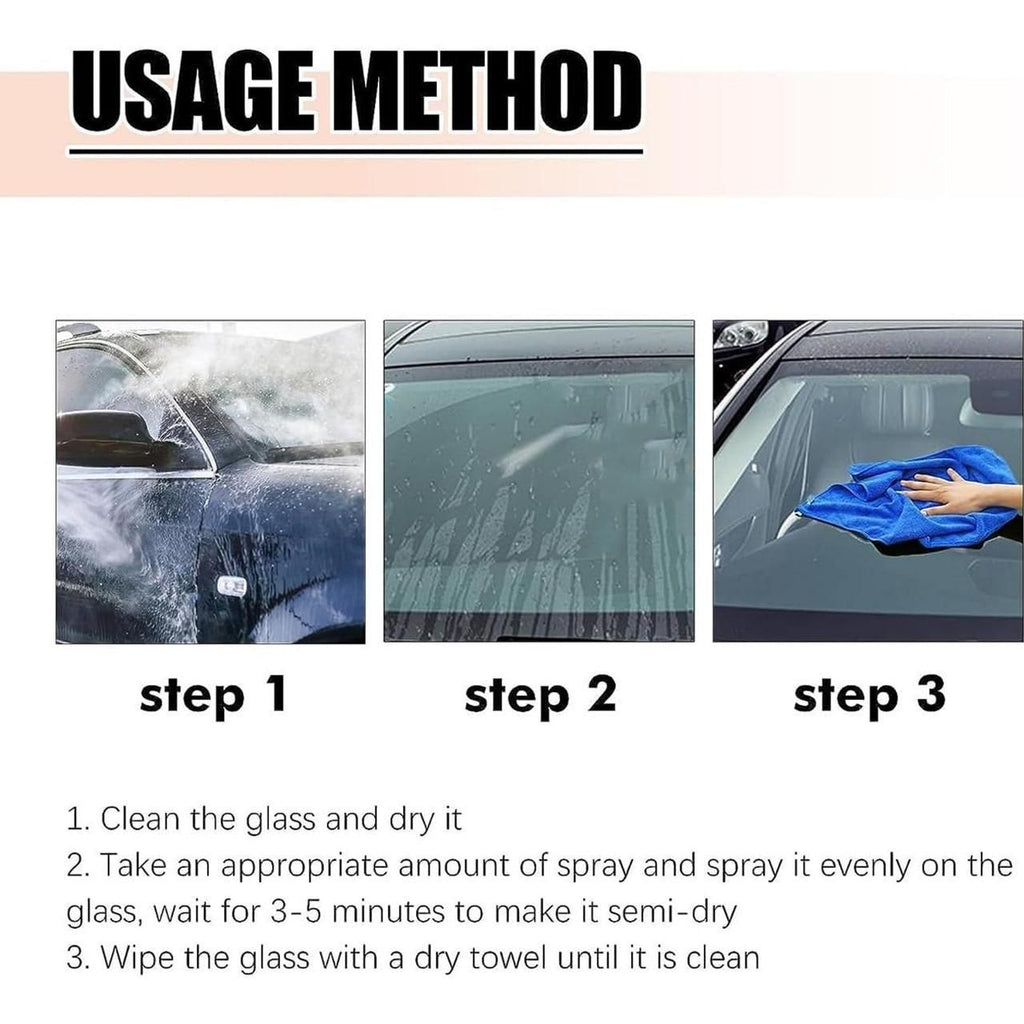 USAGE METHOD

step 1

step 2

step 3

1. Clean the glass and dry it
2. Take an appropriate amount of spray and spray it evenly on the glass, wait for 3-5 minutes to make it semi-dry
3. Wipe the glass with a dry towel until it is clean